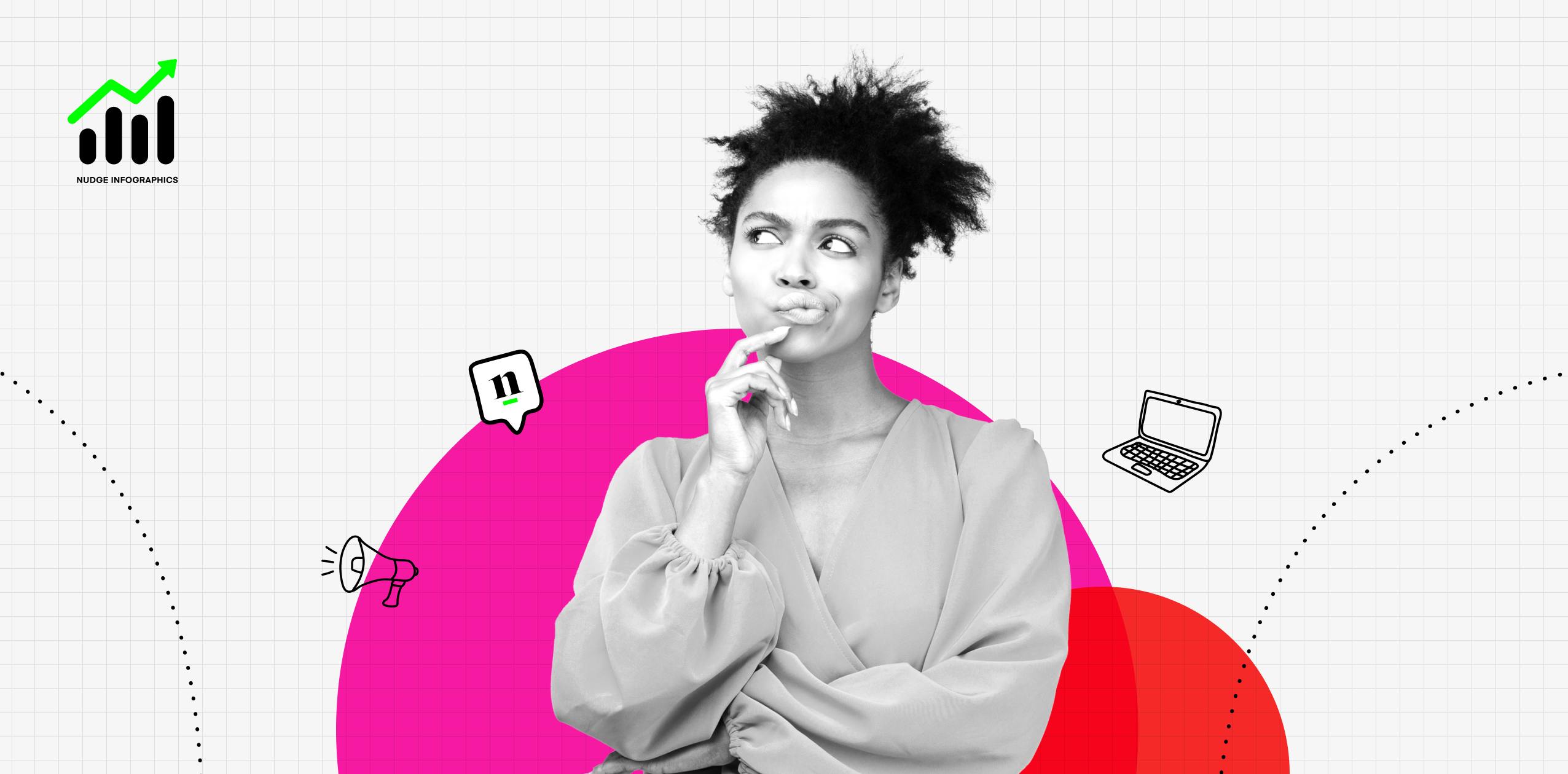 NUDGE INFOGRAPHICS

n