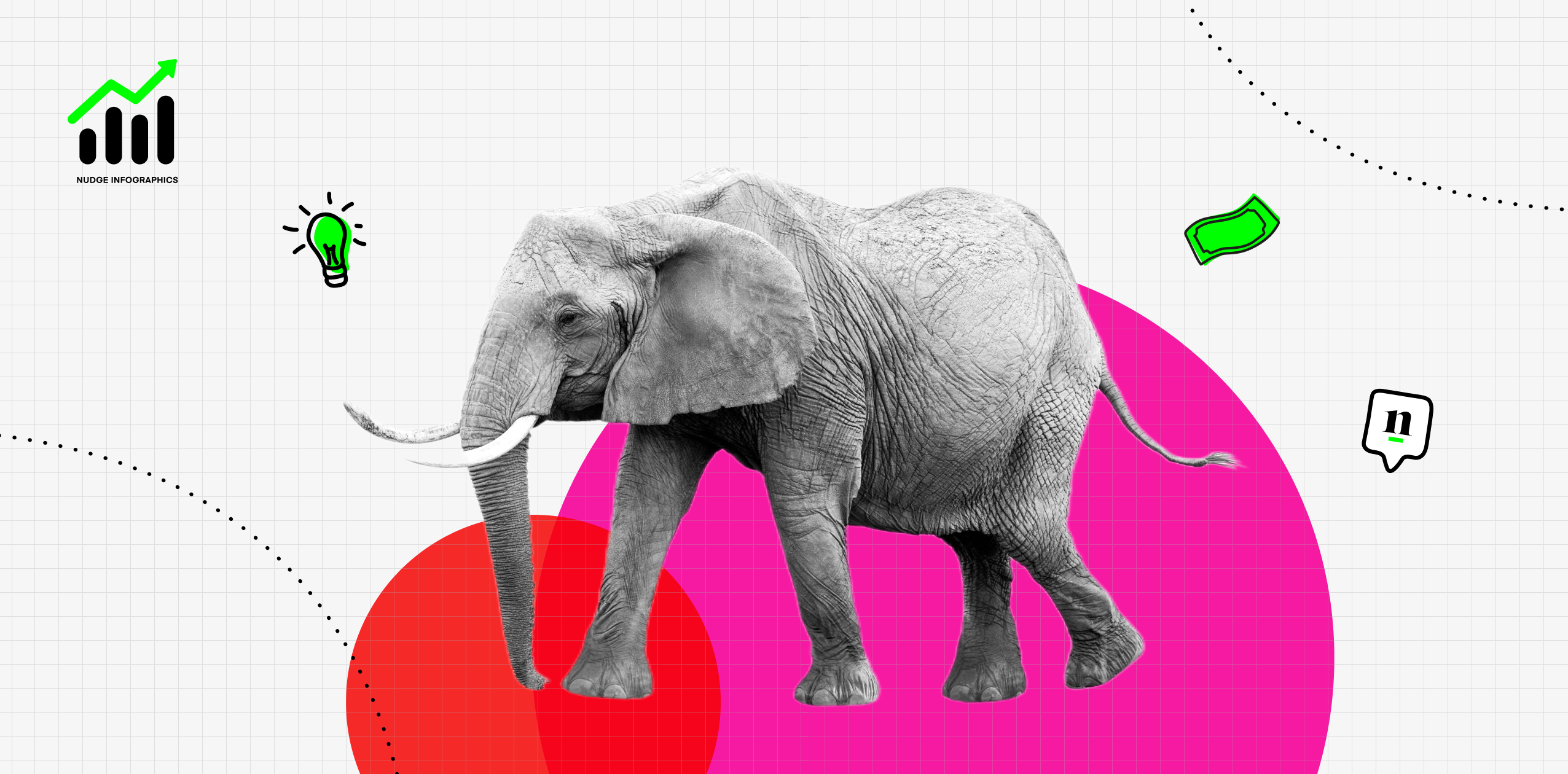 NUDGE INFOGRAPHICS

n